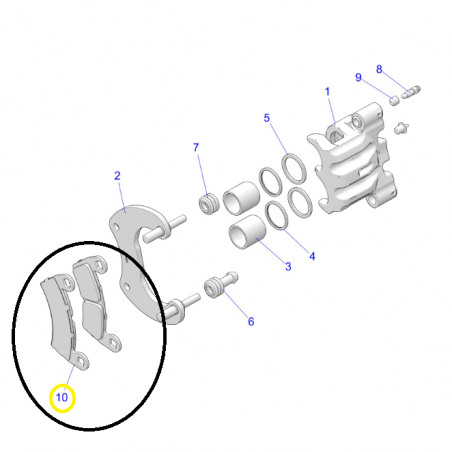 8
9
1
5
7
2
4
3
6
10